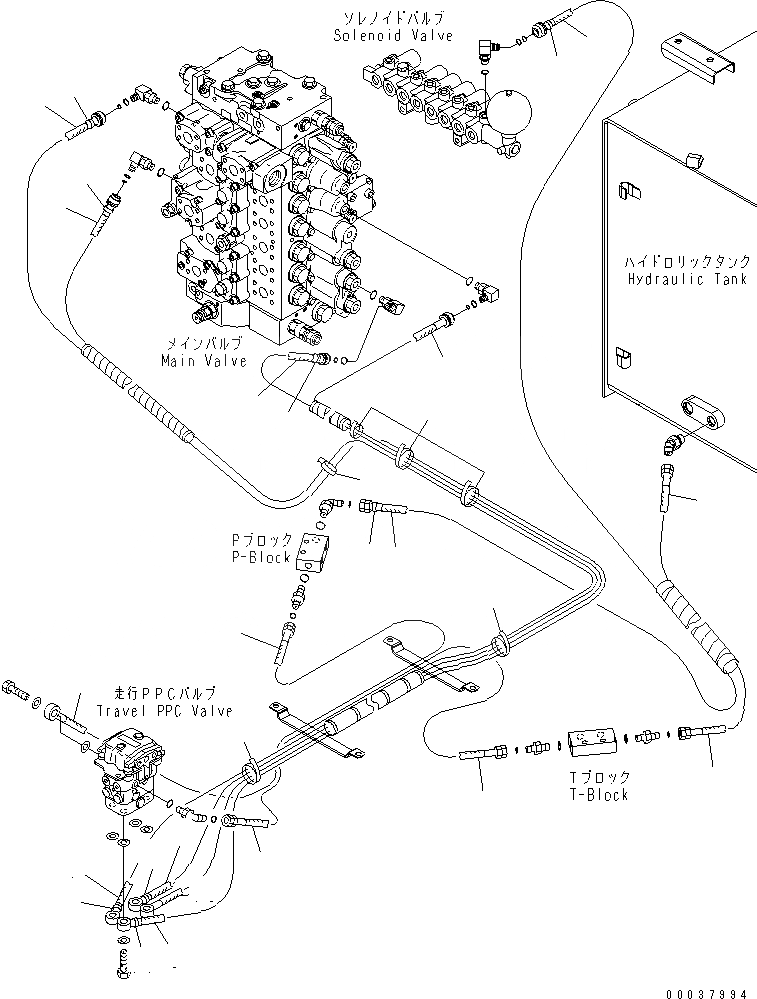 ソレノイドバルブ
Solenoid Valve

ハイドロリックタンク
Hydraulic Tank

メインバルブ
Main Valve

Pブロック
P-Block

走行PPCバルブ
Travel PPC Valve

Tブロック
T-Block

00037994