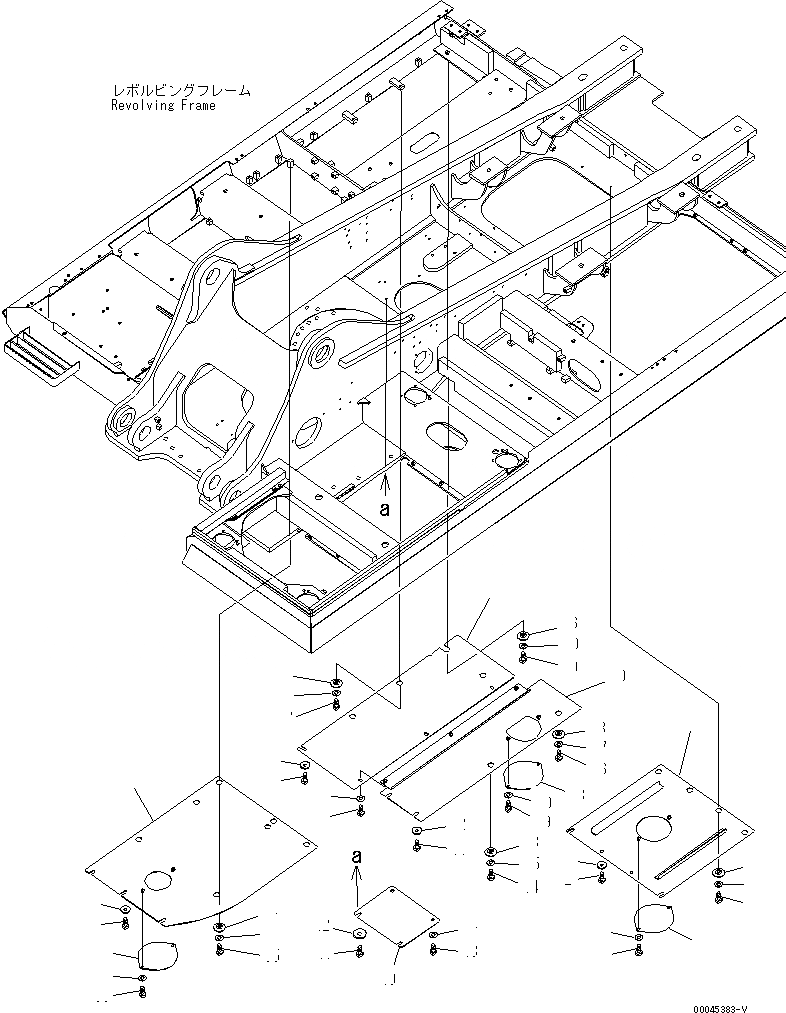 レボルビングフレーム
Revolving Frame

a

a

00045383-V