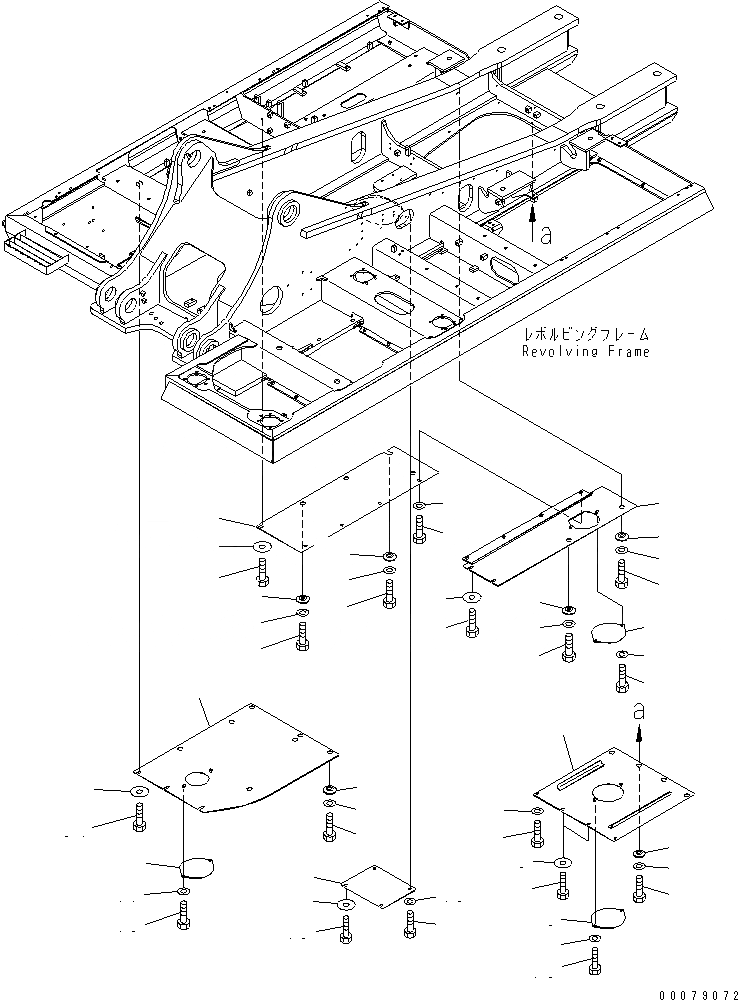 a

レボルビングフレーム
Revolving Frame

a

00079072