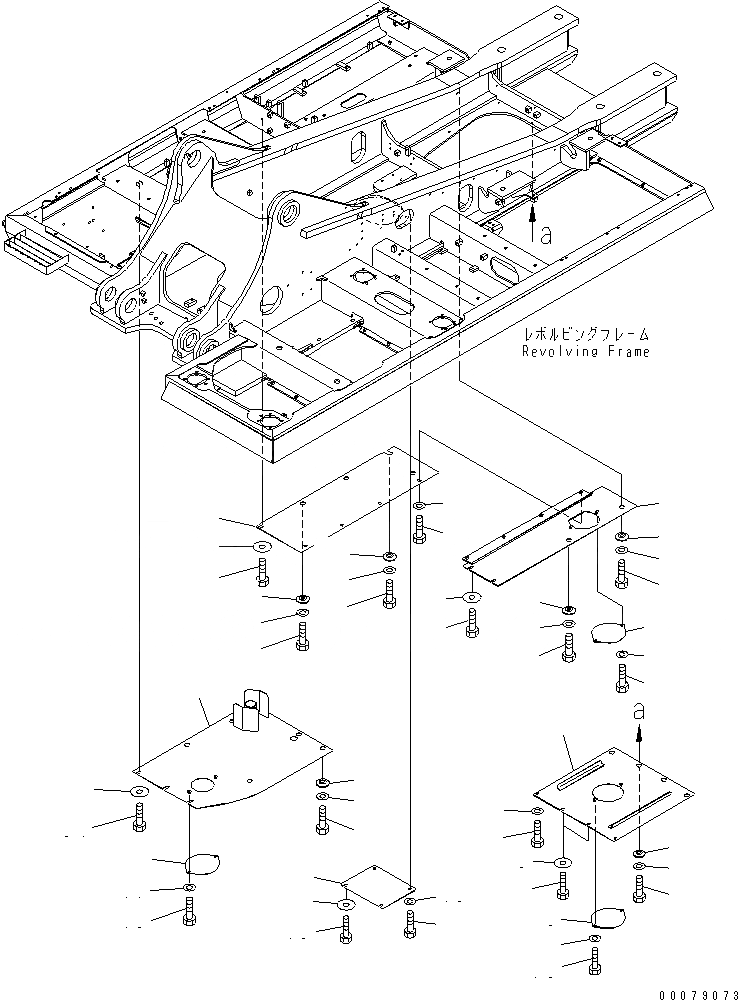 a

レボルビングフレーム
Revolving Frame

a

00079073