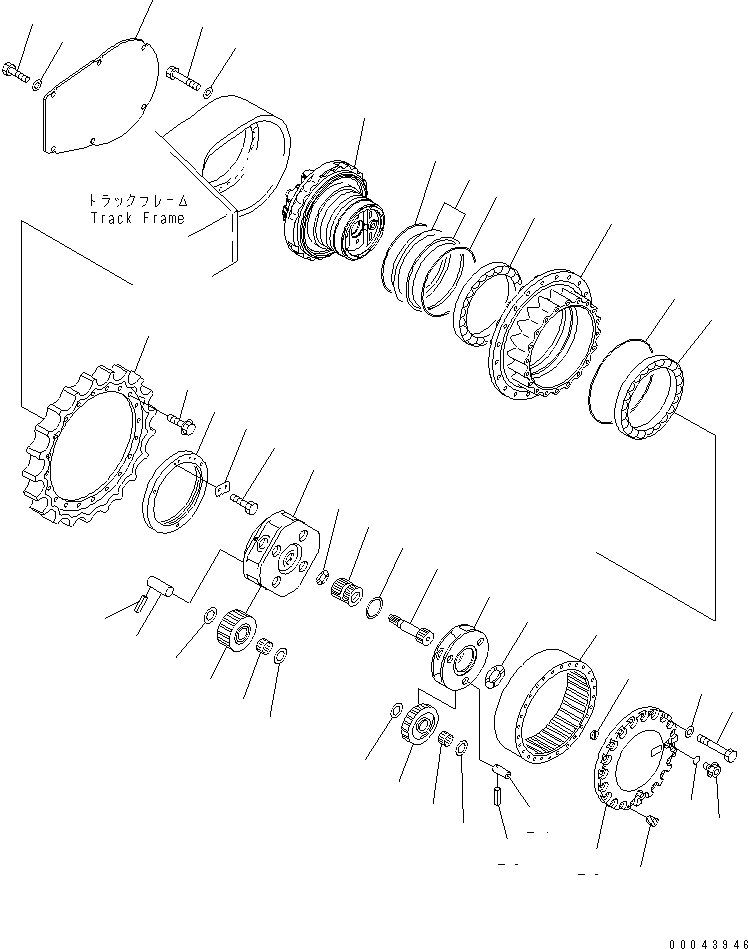 トラックフレーム
Track Frame

00043946