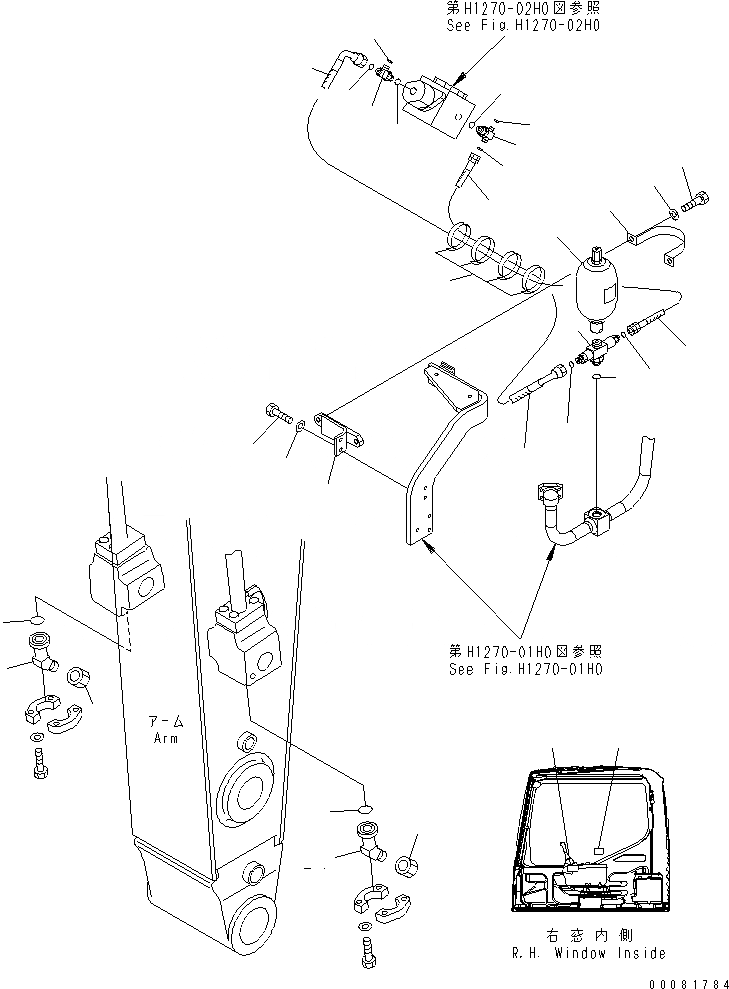 第H1270-02H0図参照
See Fig.H1270-02H0

第H1270-01H0図参照
See Fig.H1270-01H0

アーム
Arm

右窓内側
R.H. Window Inside

00081784