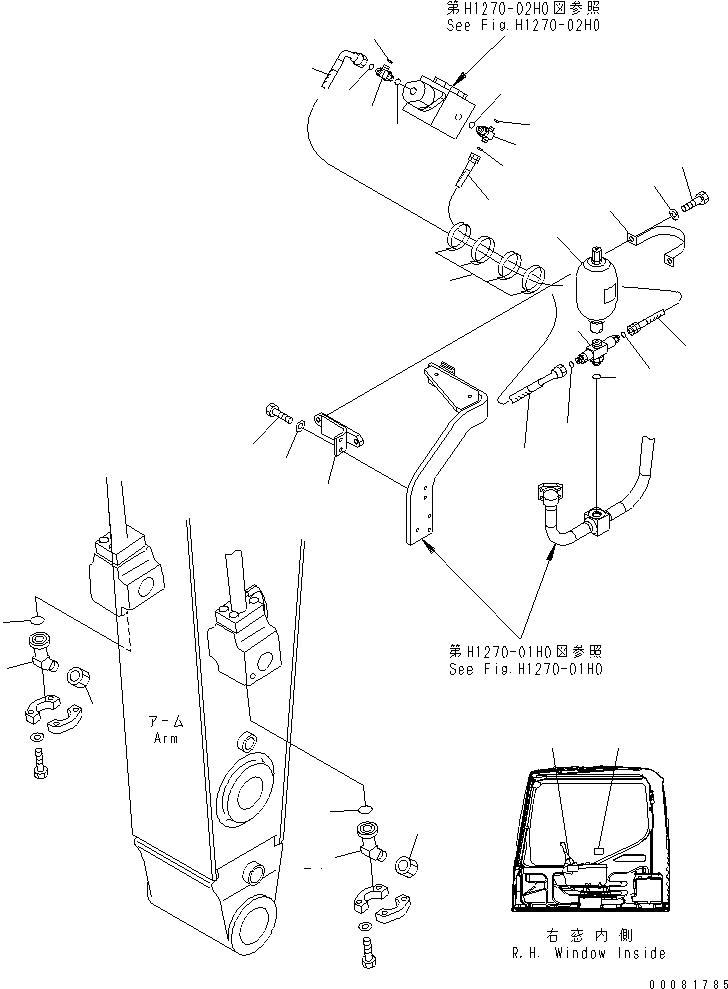 第H1270-02H0図参照
See Fig.H1270-02H0

第H1270-01H0図参照
See Fig.H1270-01H0

アーム
Arm

右窓内側
R.H. Window Inside

00081785