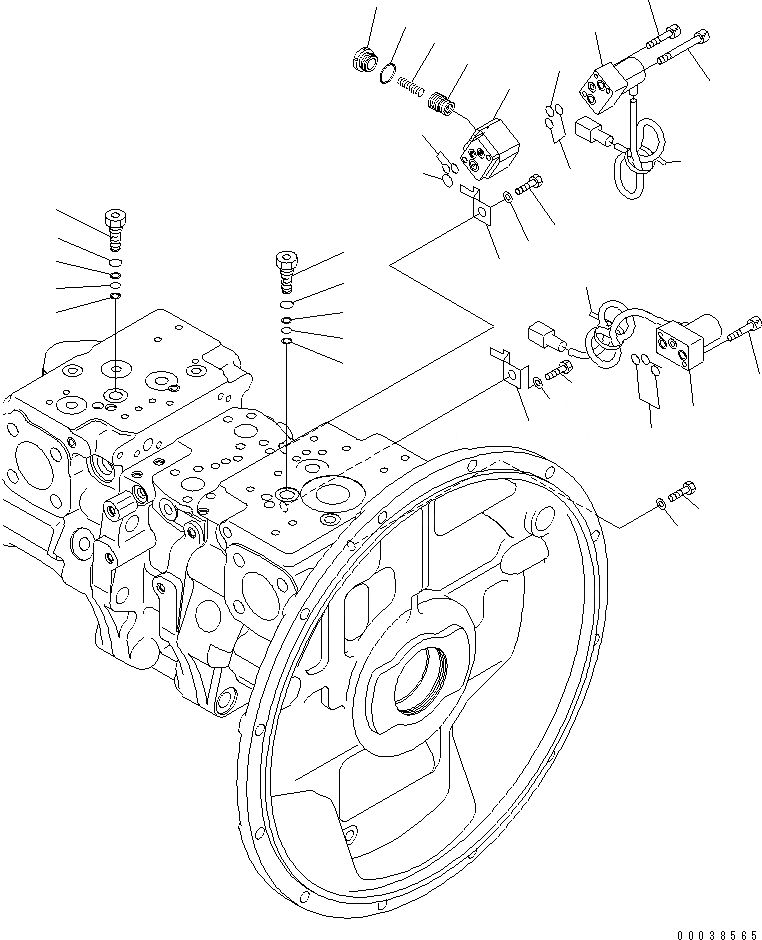 00038565