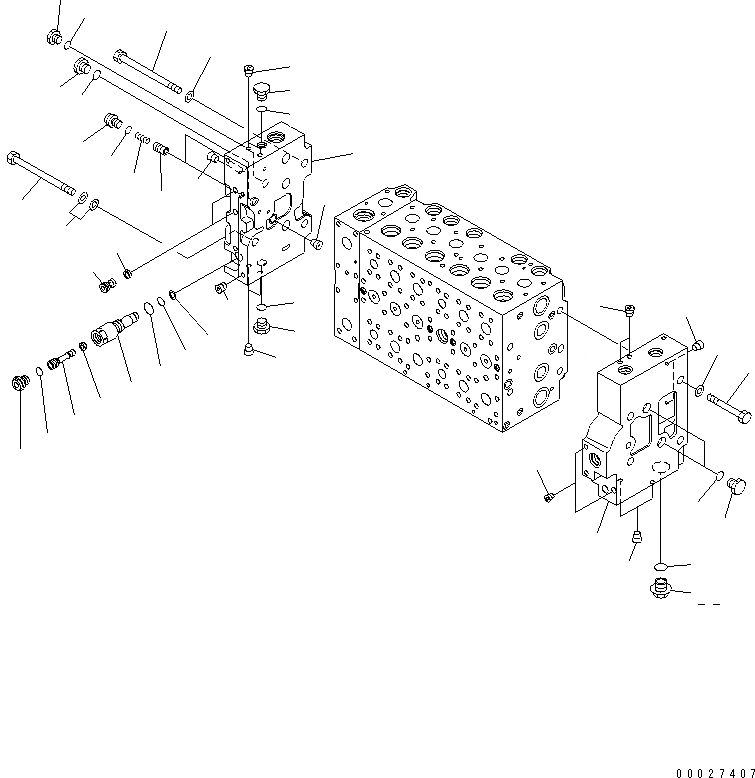 00027407