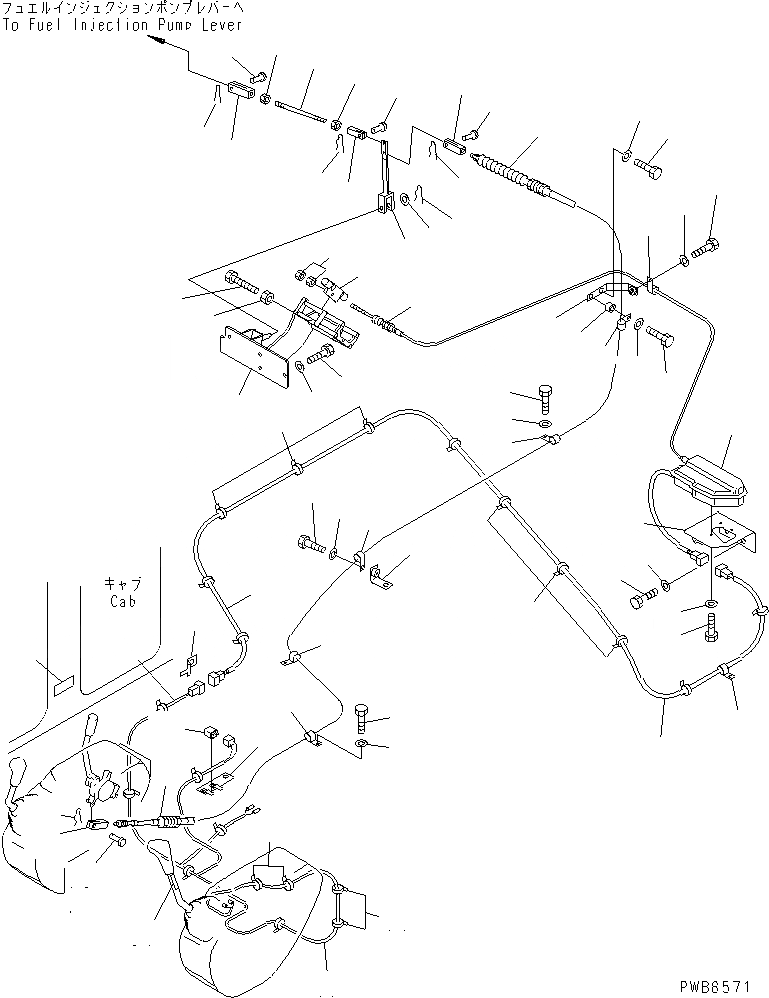 フュエルインジェクションポンプレバーへ
To Fuel Injection Pump Lever

キャブ
Cab

PWB8571