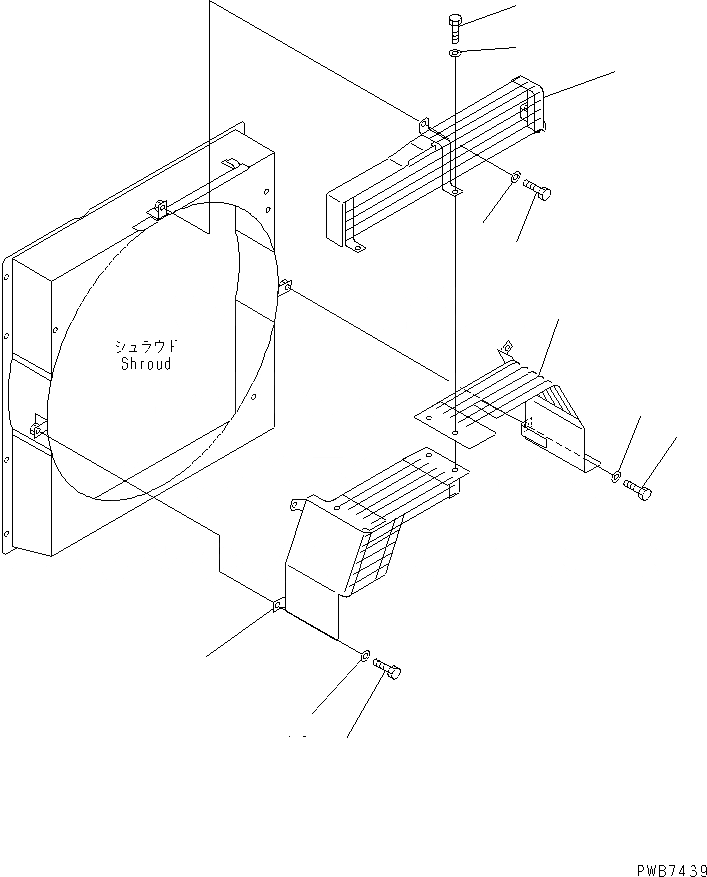 シュラウド
Shroud

PWB7439