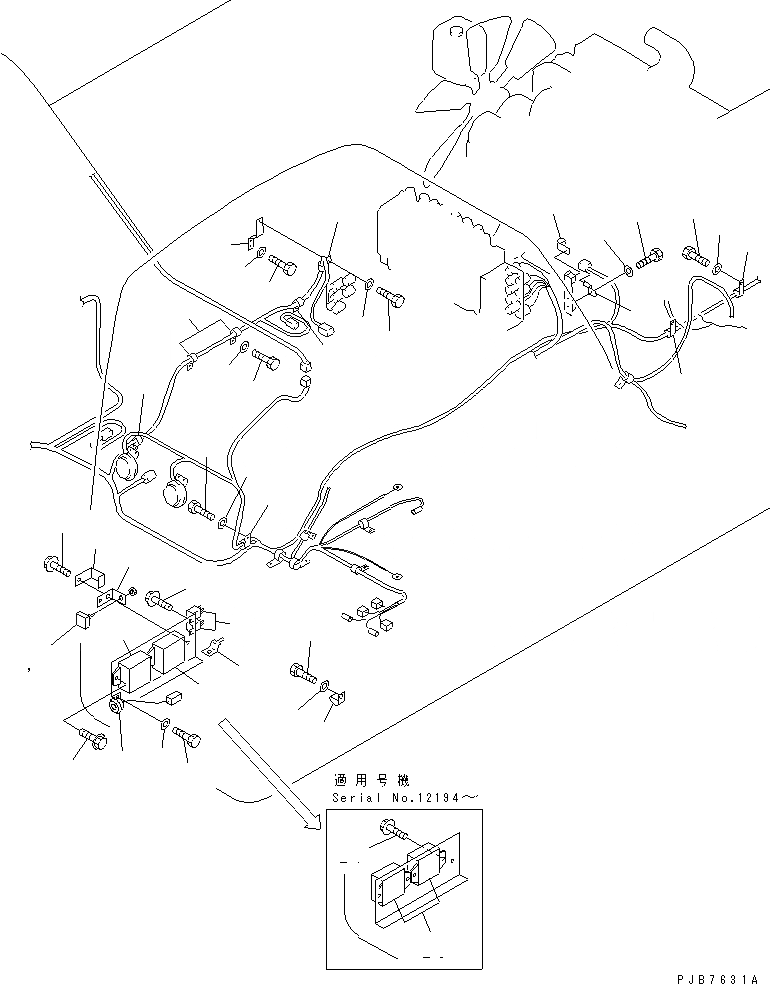 適用号機
Serial No.12194～

PJB7631A