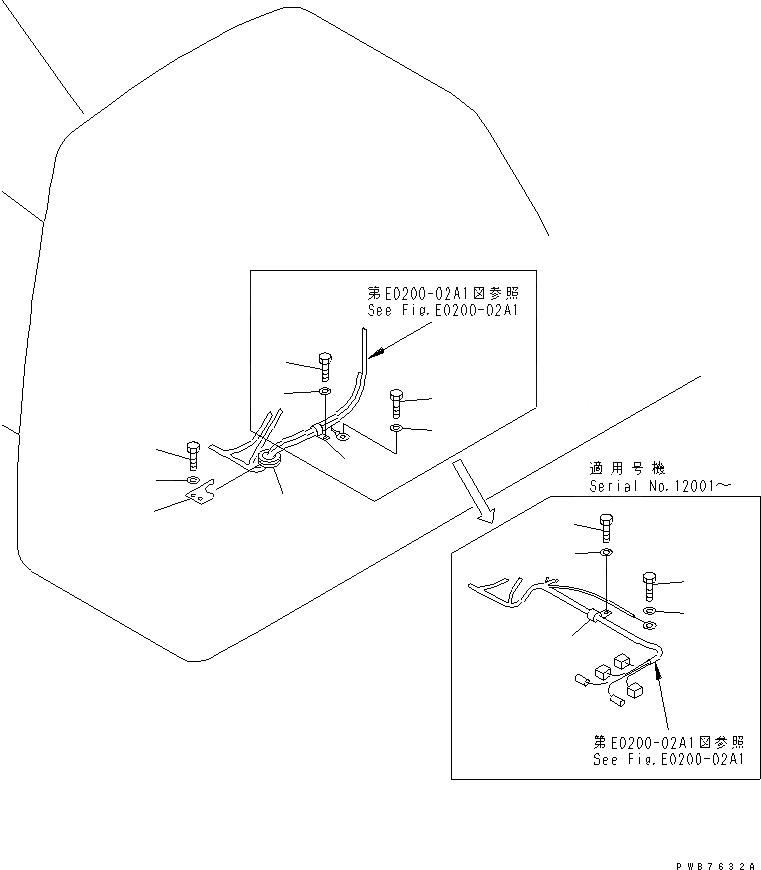 第E0200-02A1図参照
See Fig.E0200-02A1

適用号機
Serial No.12001～

第E0200-02A1図参照
See Fig.E0200-02A1

PWB7632A