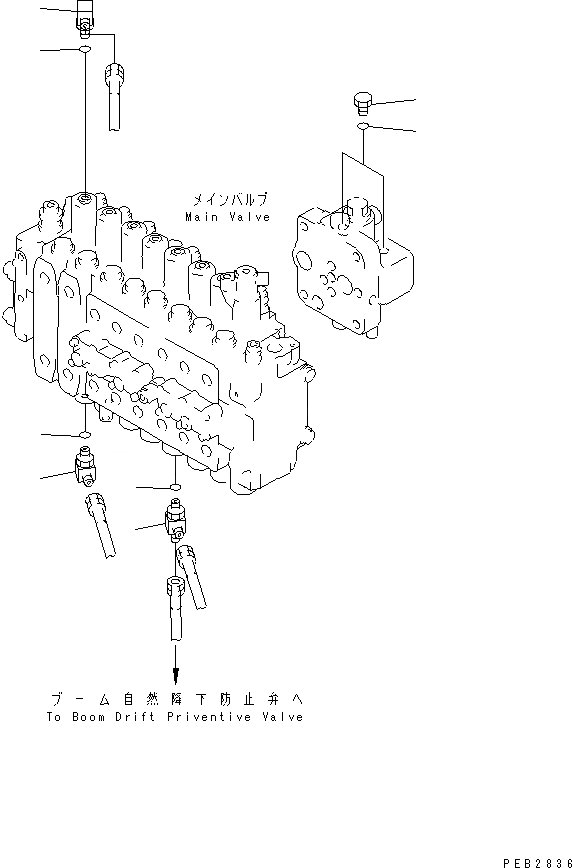 メインバルブ
Main Valve

ブーム自然降下防止弁へ
To Boom Drift Priventive Valve

PEB2836