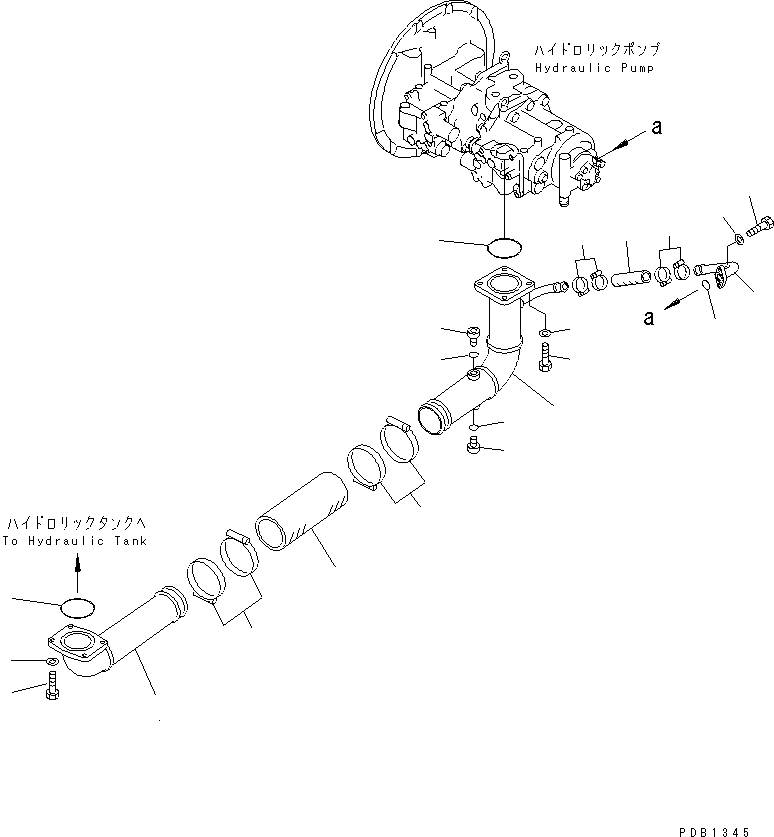 ハイドロリックポンプ
Hydraulic Pump

a

a

ハイドロリックタンクへ
To Hydraulic Tank

PDB1345