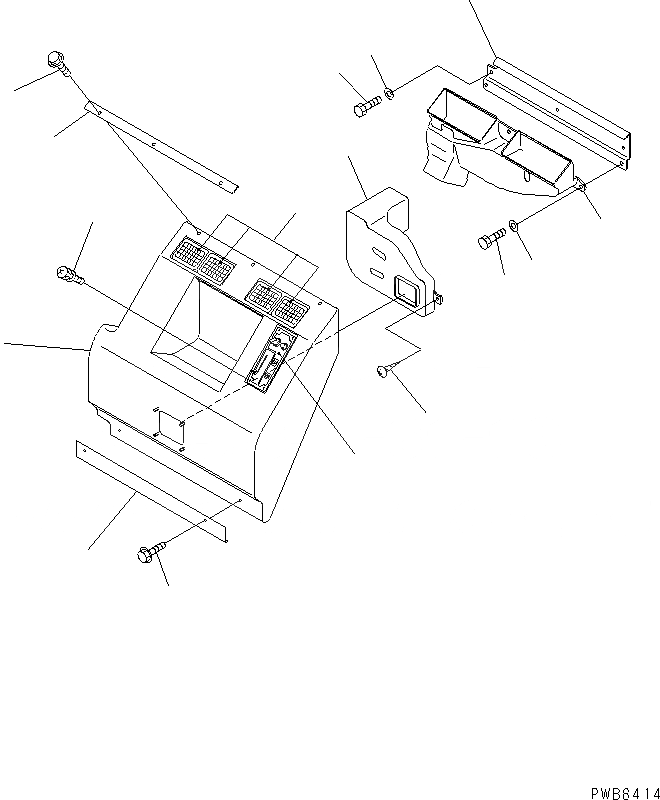 PWB6414