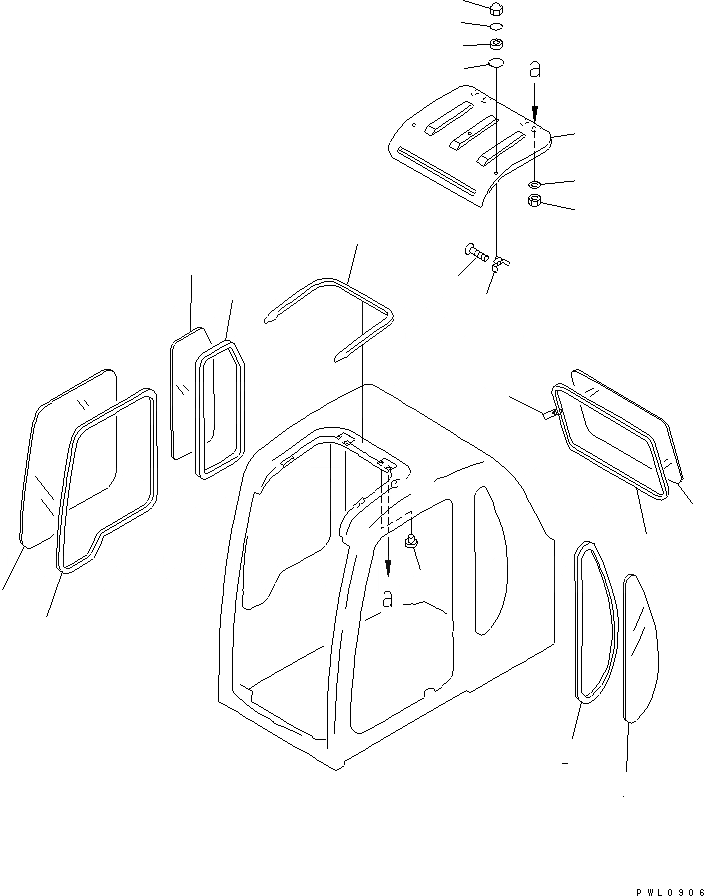 a

a

PWL0906