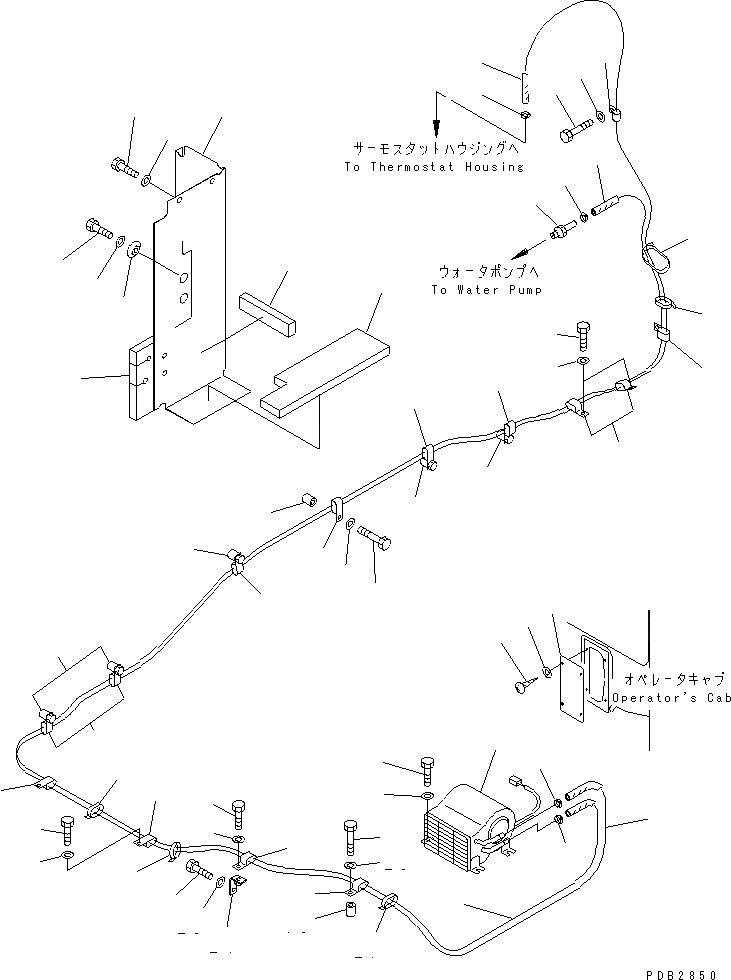 サーモスタットハウジングへ
To Thermostat Housing

ウォータポンプへ
To Water Pump

オペレータキャブ
Operator's Cab

PDB2850