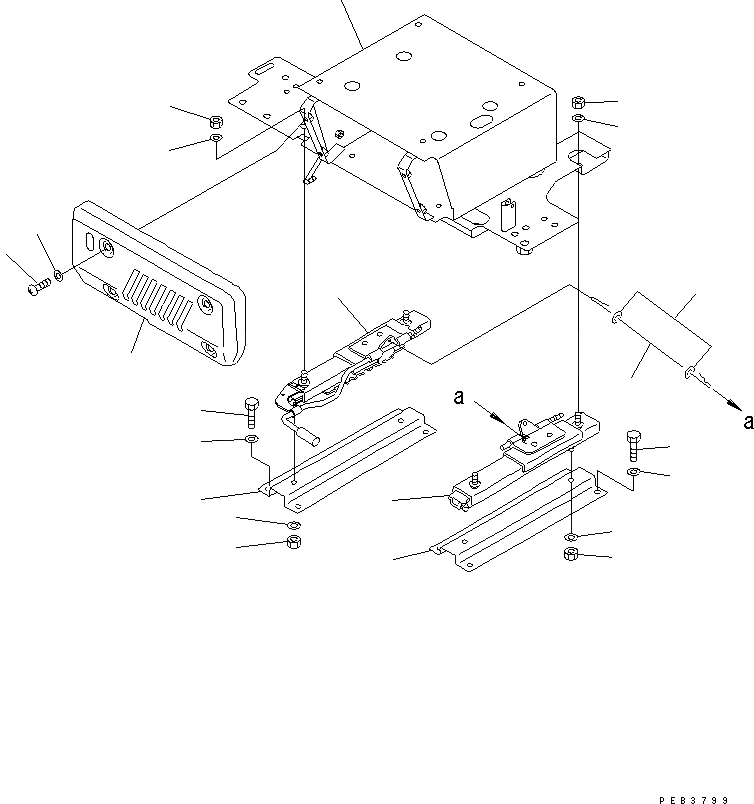 a
a
PEB3799