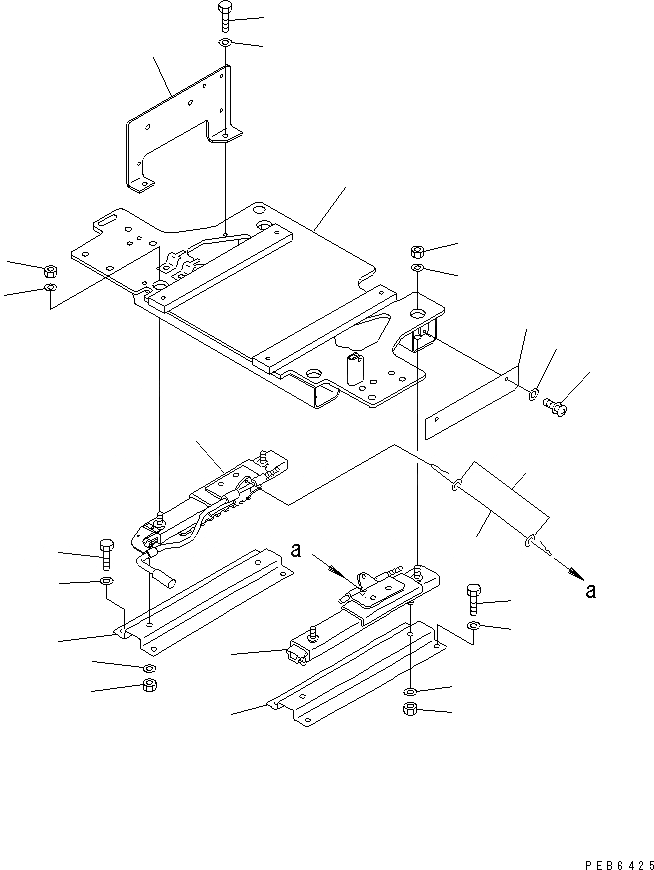 a

a

PEB6425