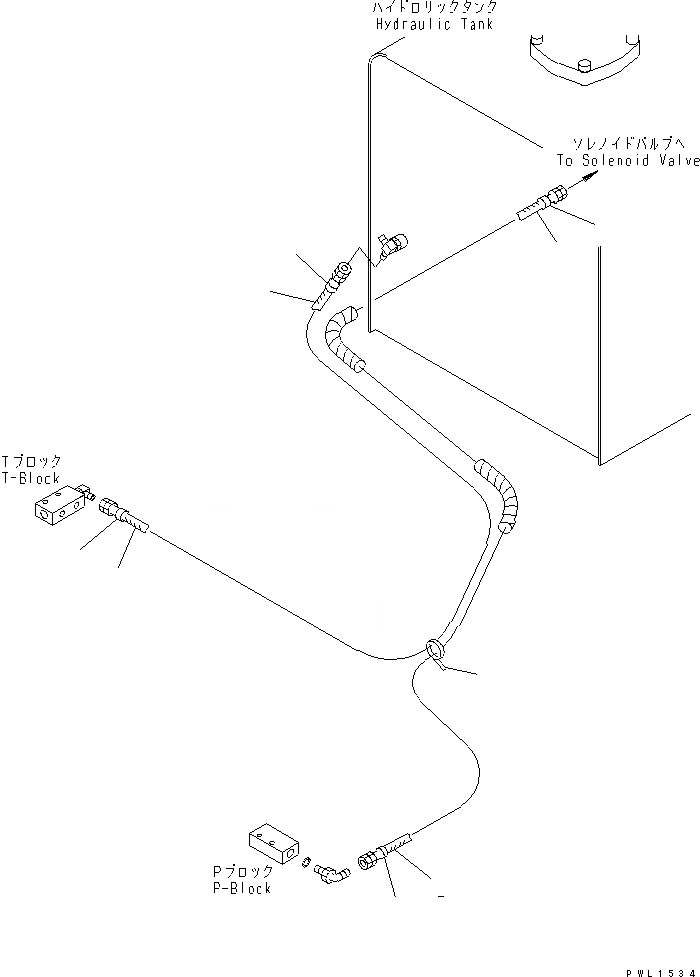 ハイドロリックタンク
Hydraulic Tank

ソレノイドバルブへ
To Solenoid Valve

Tブロック
T-Block

Pブロック
P-Block

PWL1534