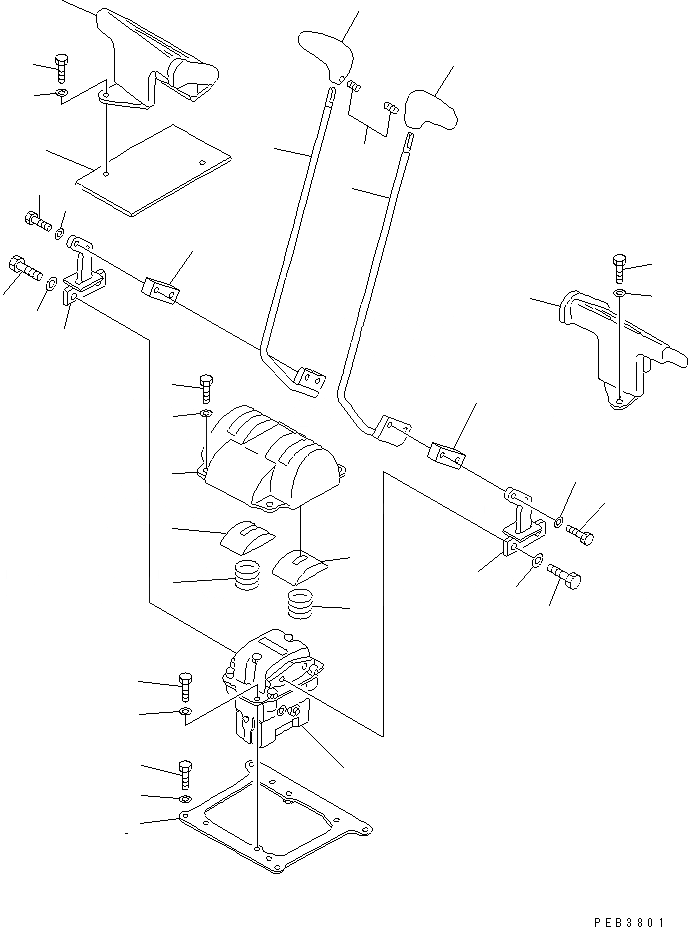 PEB3801