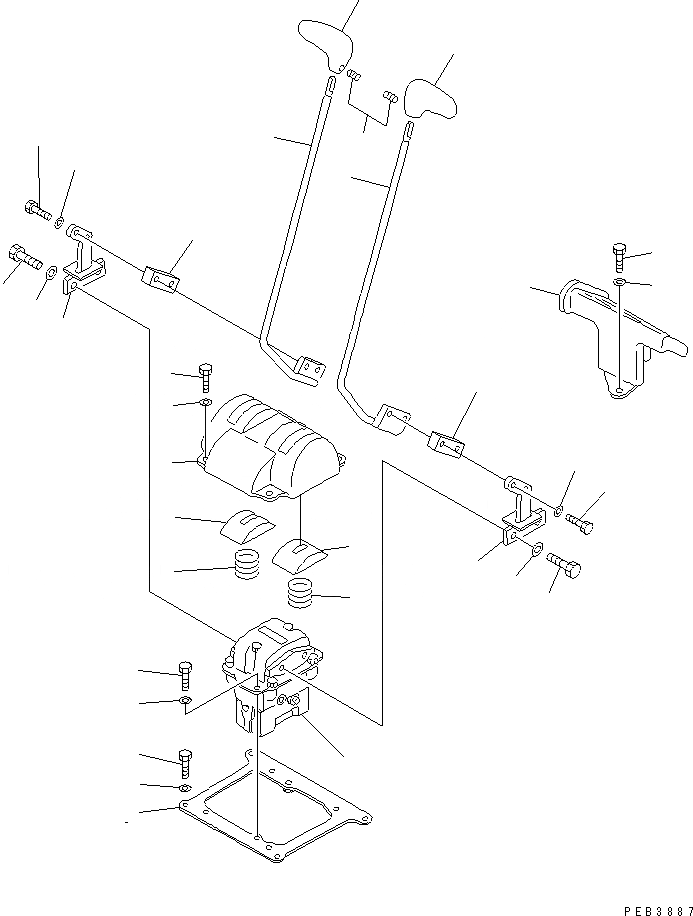 PEB3887