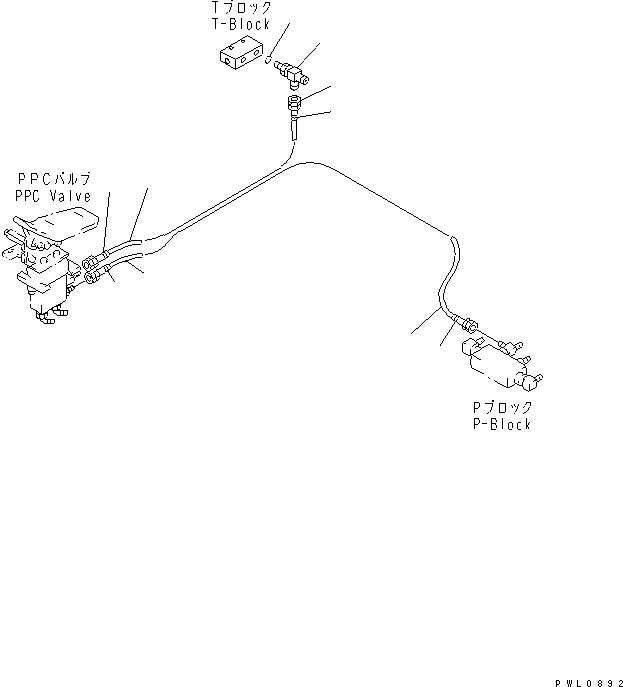 Tブロック
T-Block

PPCバルブ
PPC Valve

Pブロック
P-Block

PWL0892