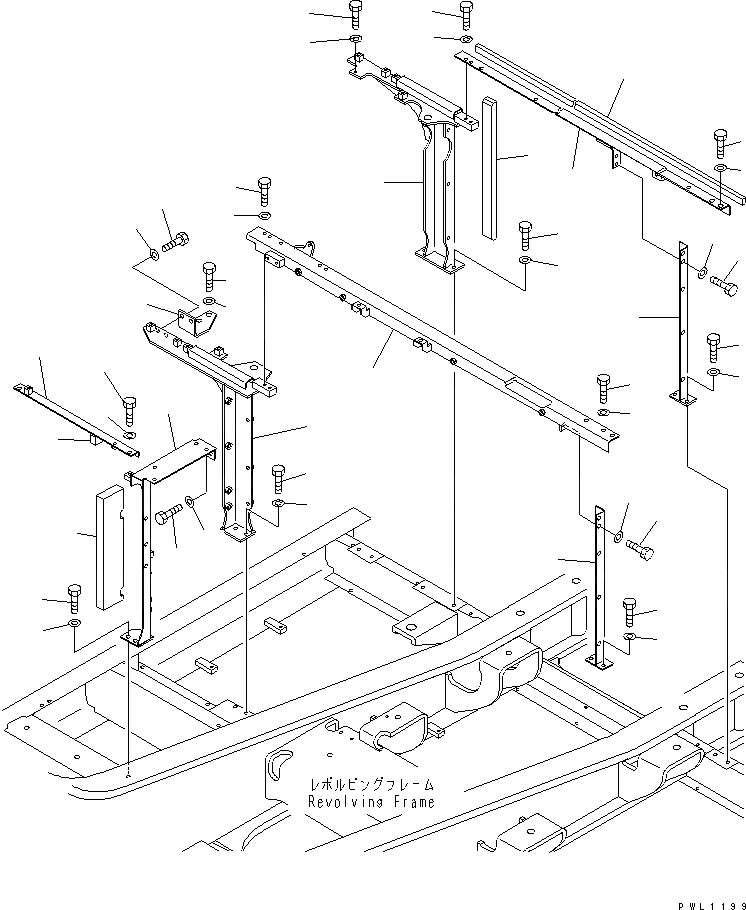 レボルビングフレーム
Revolving Frame

PWL1199