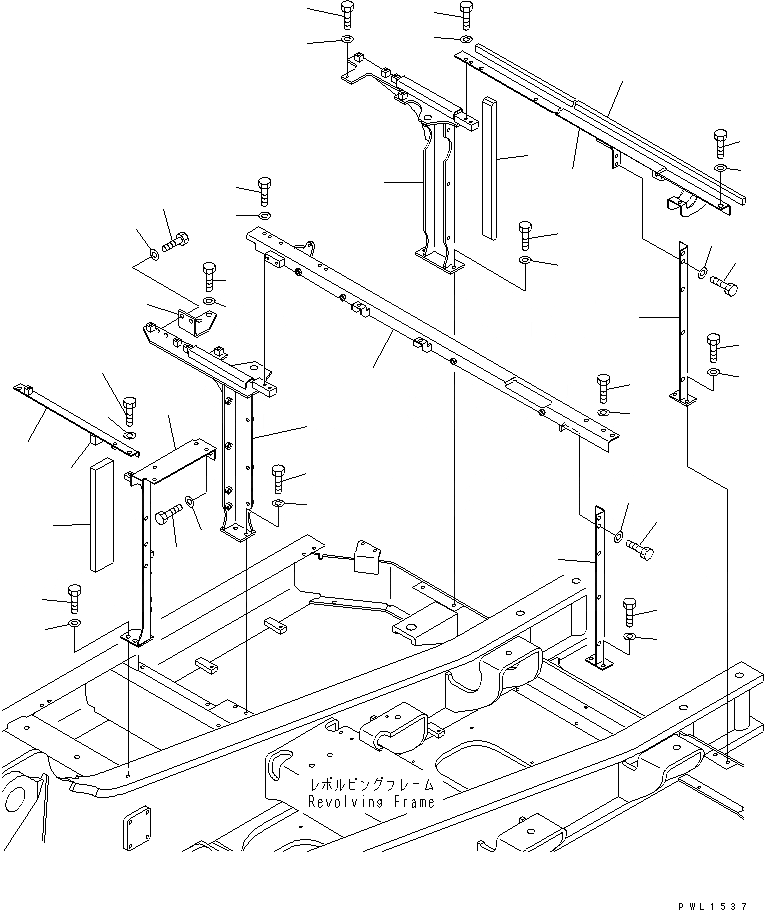 レボルビングフレーム
Revolving Frame

PWL1537