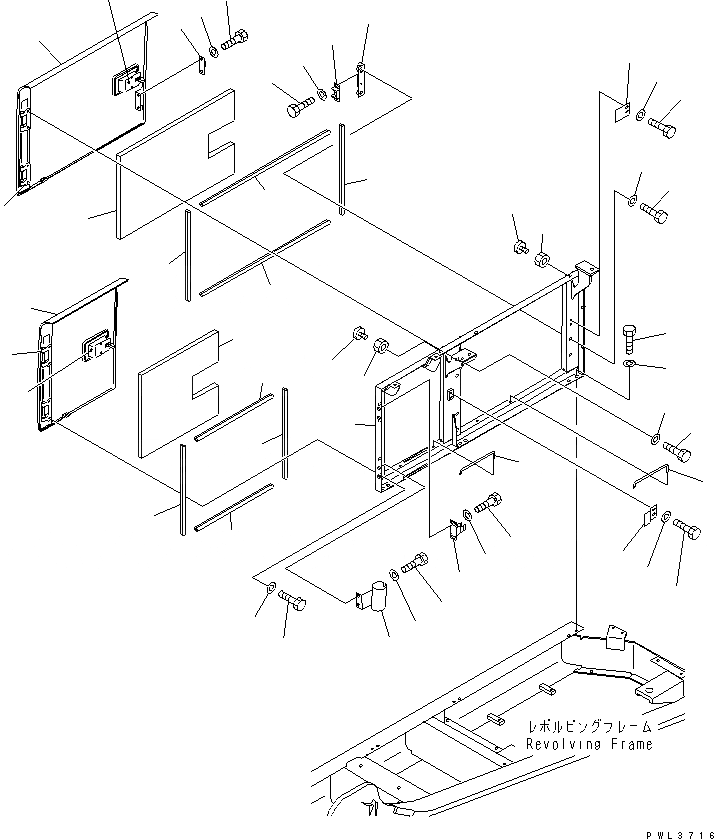 レボルビングフレーム
Revolving Frame

PWL3716