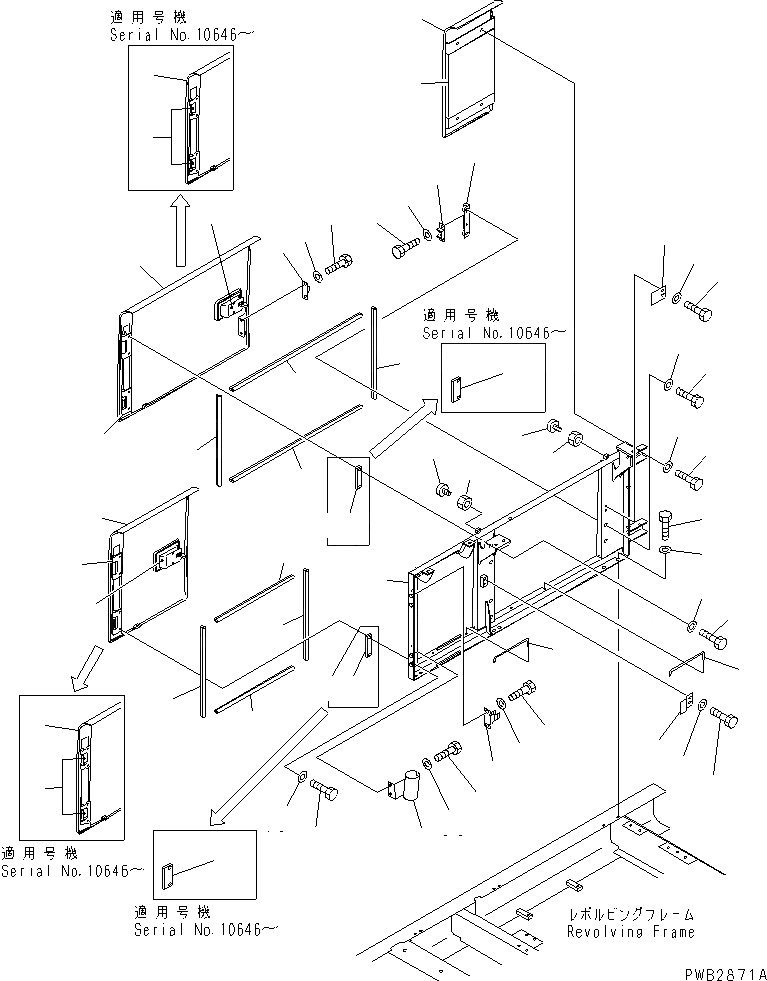 適用号機
Serial No.10646～

適用号機
Serial No.10646～

適用号機
Serial No.10646～

適用号機
Serial No.10646～

レボルビングフレーム
Revolving Frame

PWB2871A