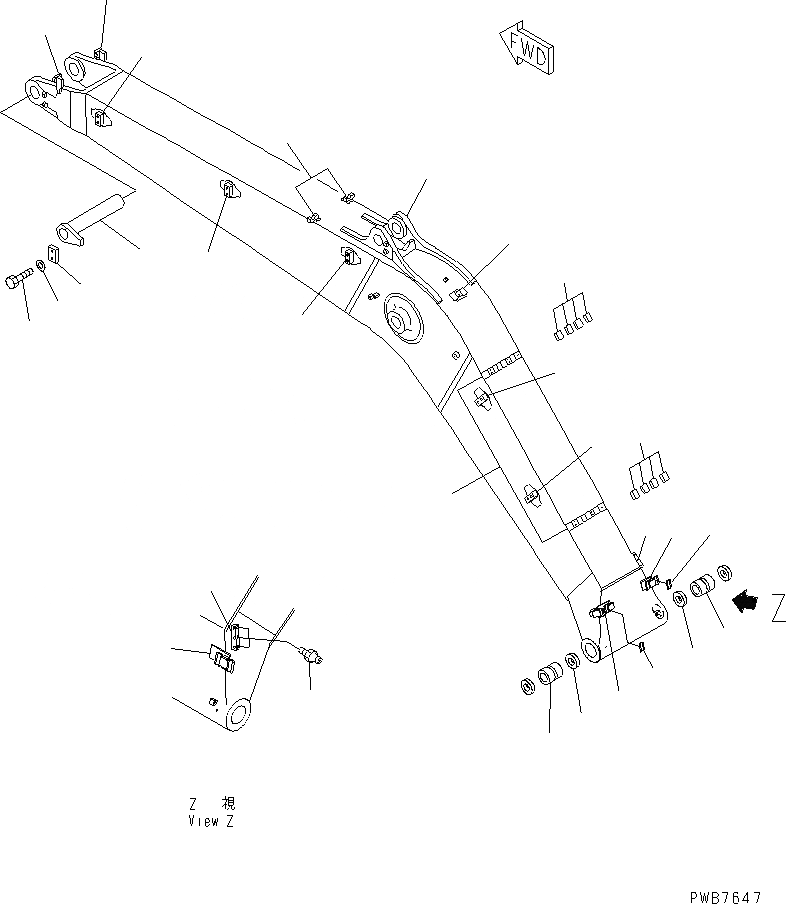 FWD

Z

Z 視
View Z

PWB7647