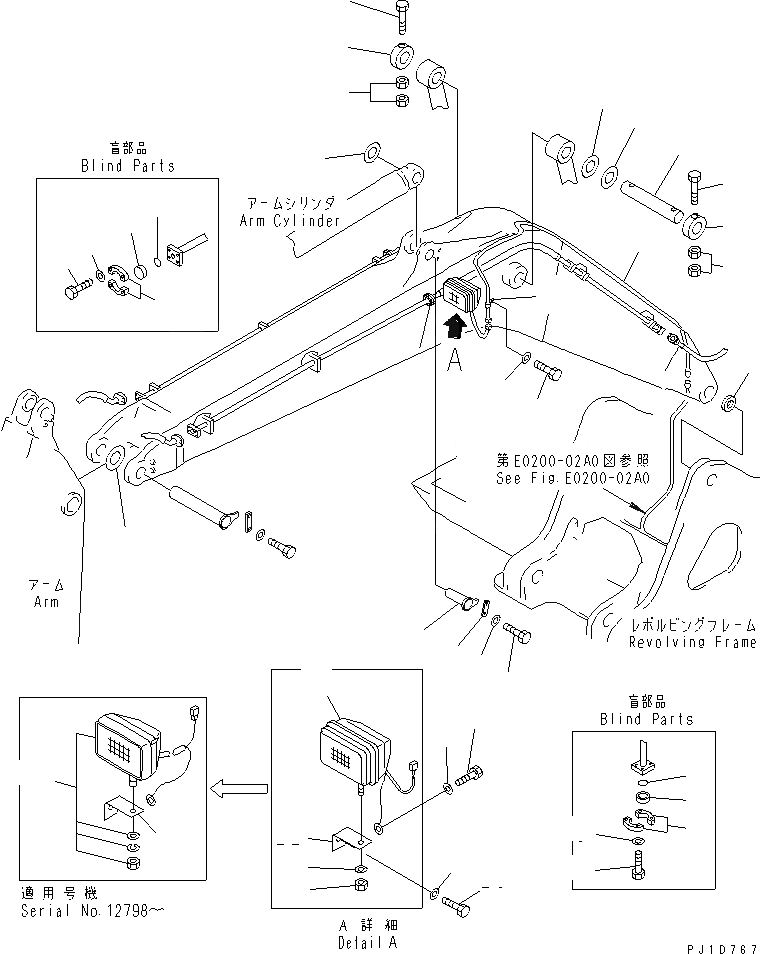 盲部品
Blind Parts

アームシリンダ
Arm Cylinder

A

第E0200-02A0図参照
See Fig.E0200-02A0

アーム
Arm

レボルビングフレーム
Revolving Frame

盲部品
Blind Parts

適用号機
Serial No.12798~

A 詳細
Detail A

PJ1D767