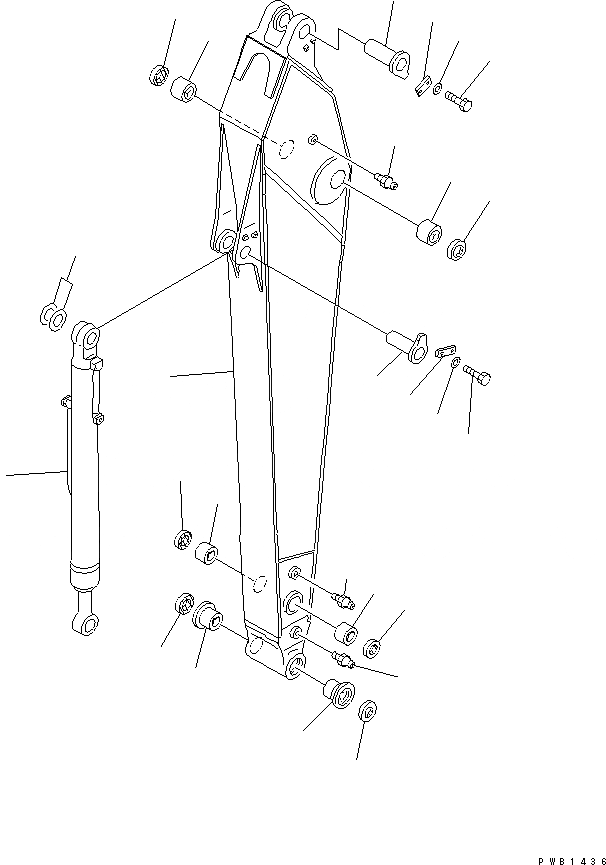 PWB1436