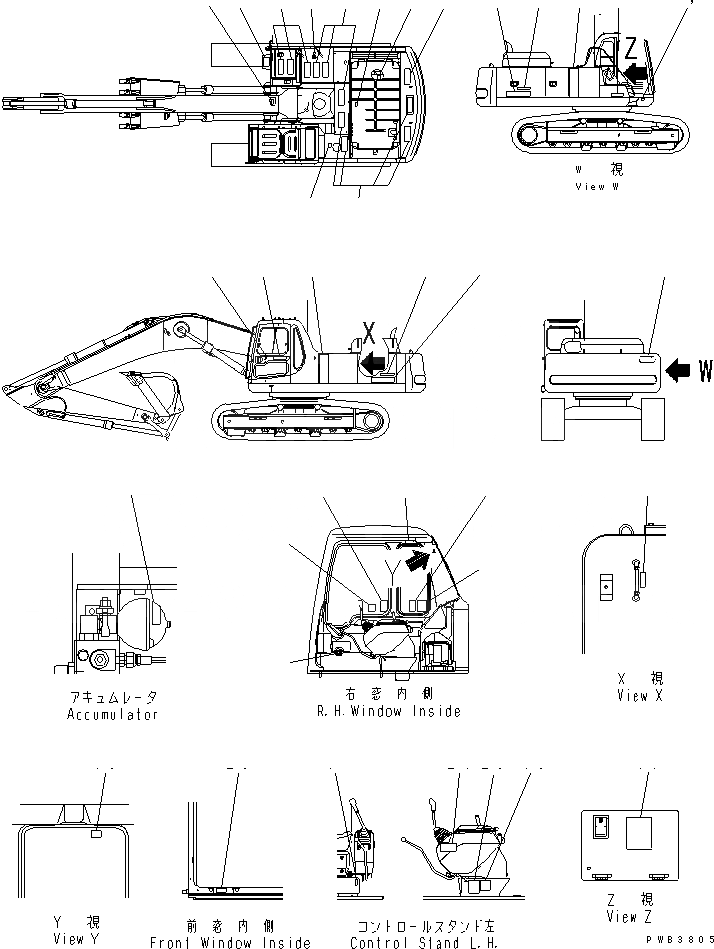 Z

W 視
View W

X

W

アキュムレータ
Accumulator

右窓内側
R.H.Window Inside

X 視
View X

Y 視
View Y

前窓内側
Front Window Inside

コントロールスタンド左
Control Stand L.H.

Z 視
View Z

PWB3805