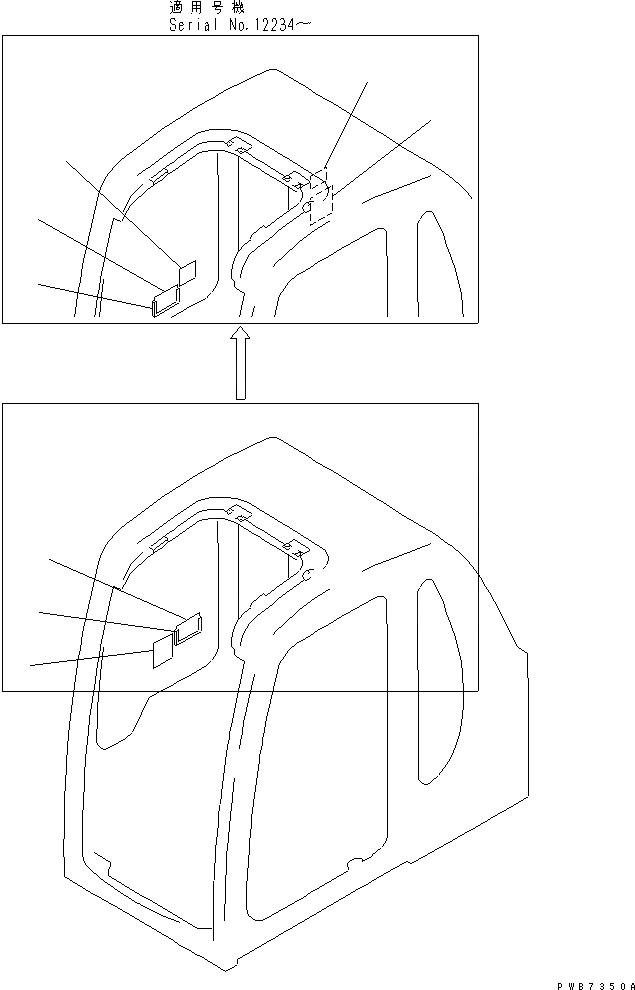 適用号機
Serial No.12234～

PWB7350A