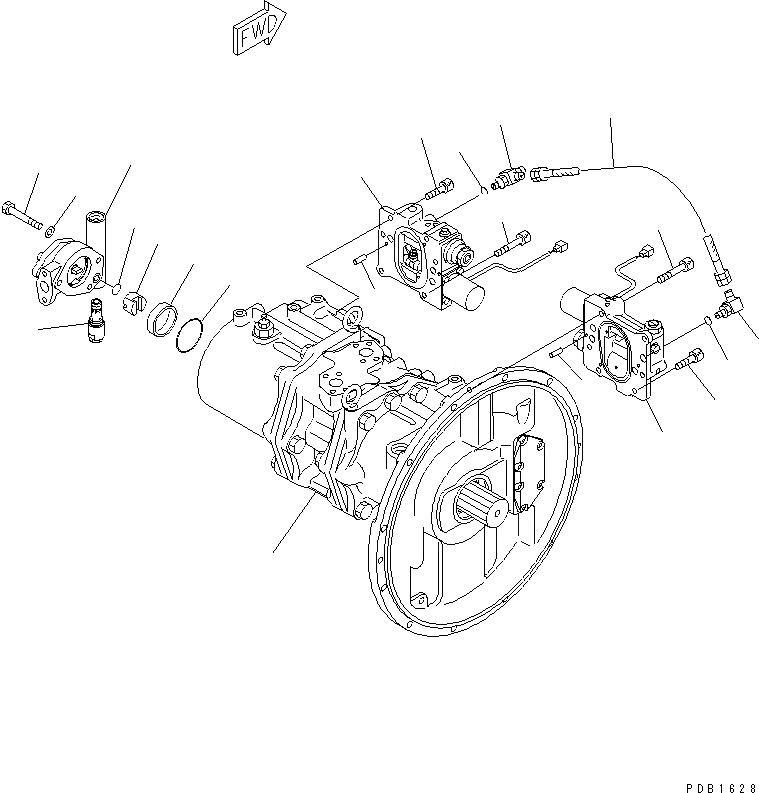 FWD

PDB1628