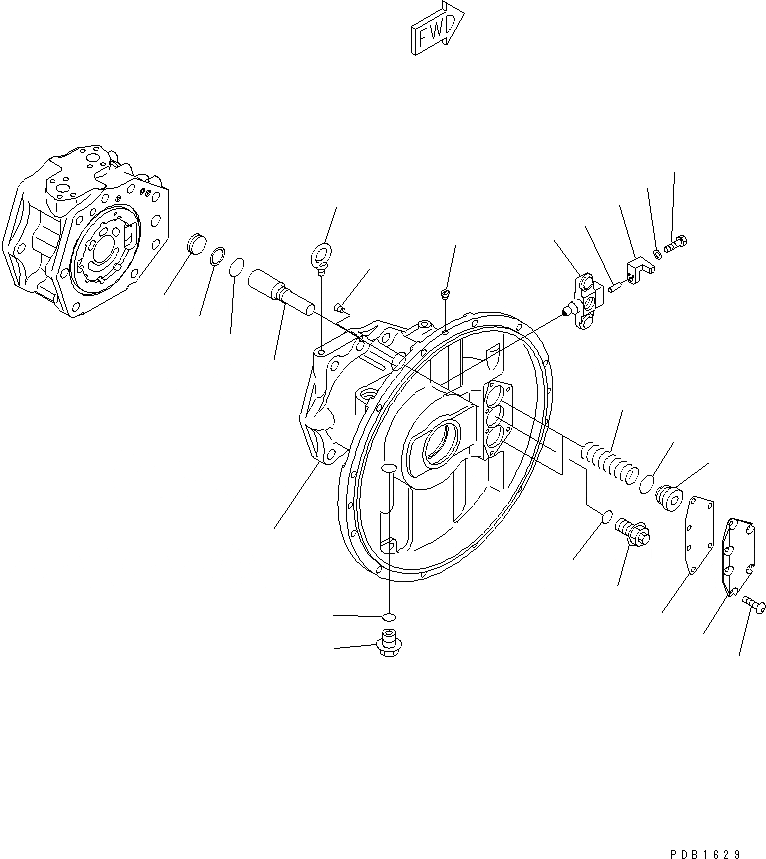 FWD

PDB1629