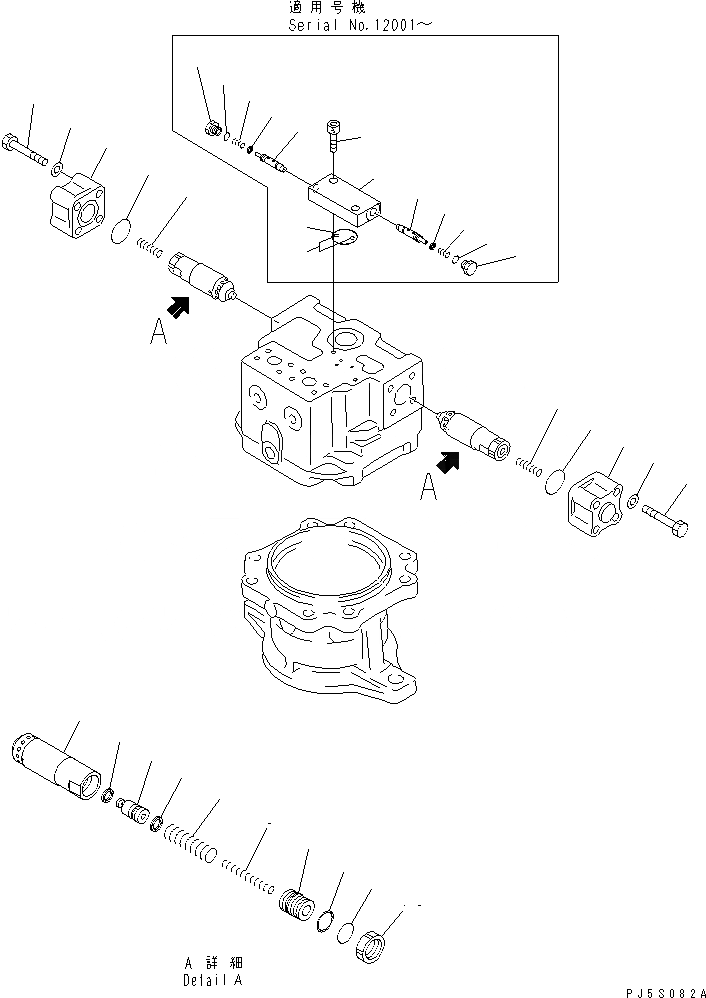 適用号機
Serial No.12001～

A

A

A 詳細
Detail A

PJ5S082A