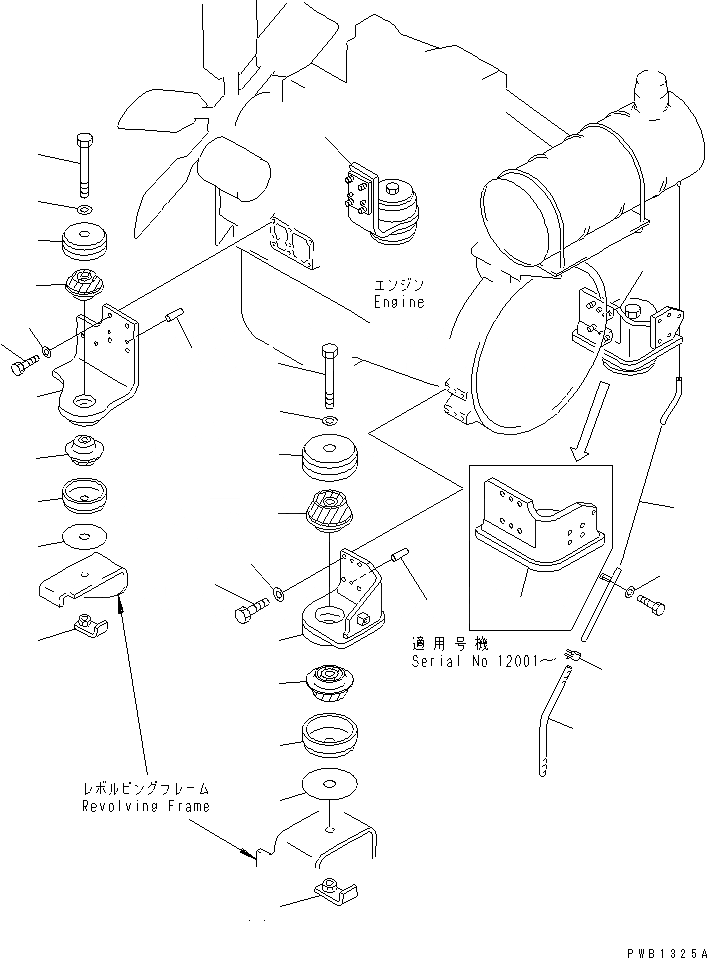 エンジン
Engine

適用号機
Serial No 12001～

レボルビングフレーム
Revolving Frame

PWB1325A