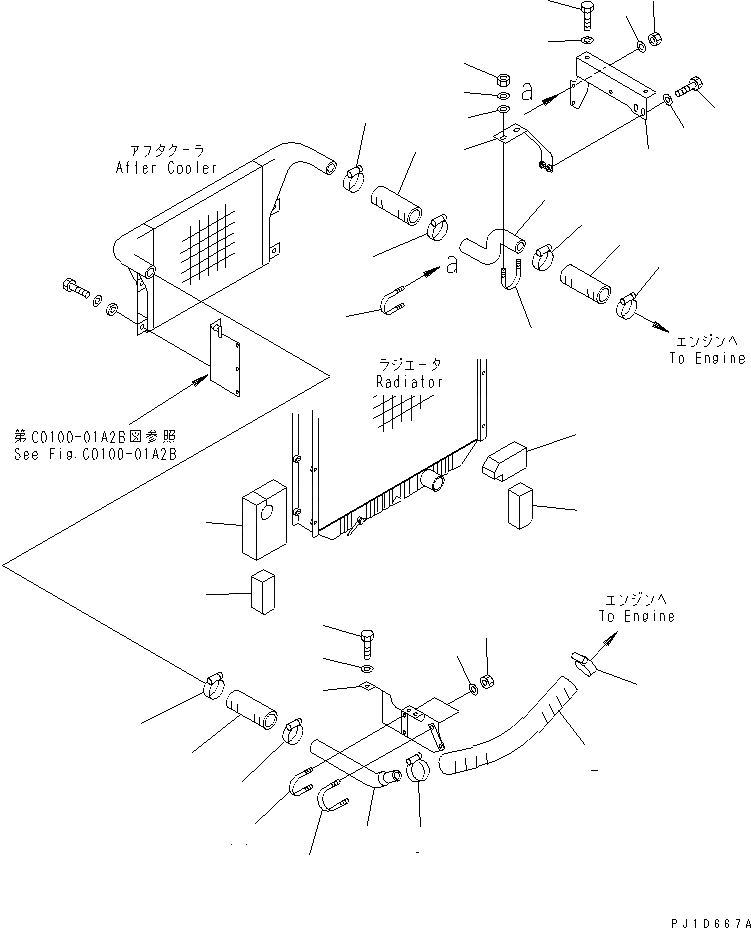 アフタクーラ
After Cooler

a

a

エンジンへ
To Engine

ラジエータ
Radiator

第C0100-01A2B図参照
See Fig.C0100-01A2B

エンジンへ
To Engine

PJ1D667A