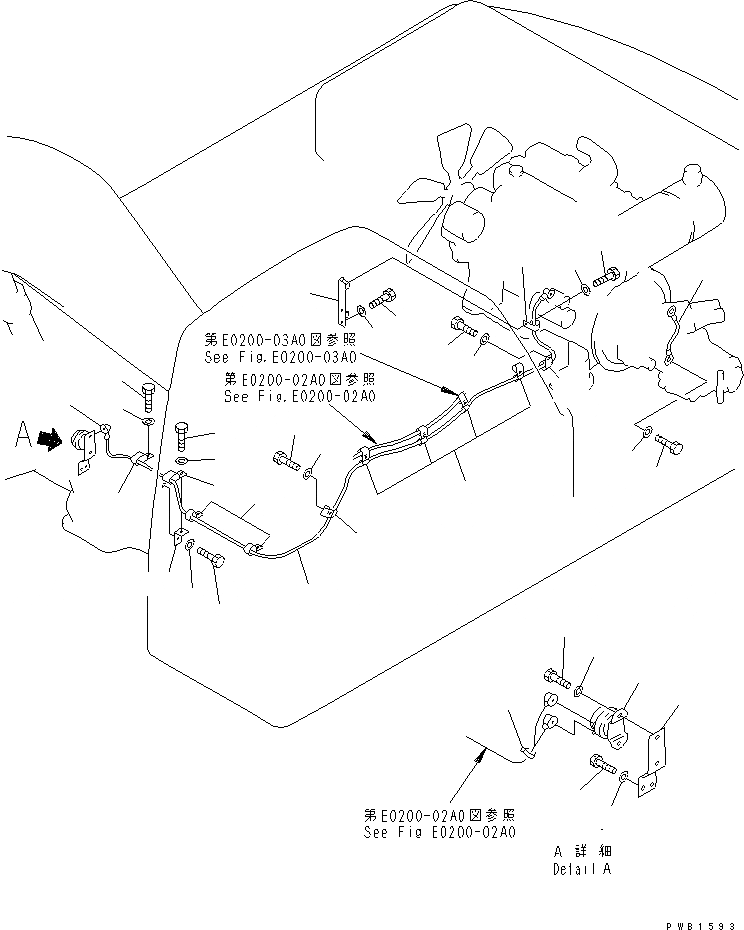 第E0200-03A0図参照
See Fig.E0200-03A0
第E0200-02A0図参照
See Fig.E0200-02A0

A

第E0200-02A0図参照
See Fig E0200-02A0

A 詳細
Detail A

PWB1593