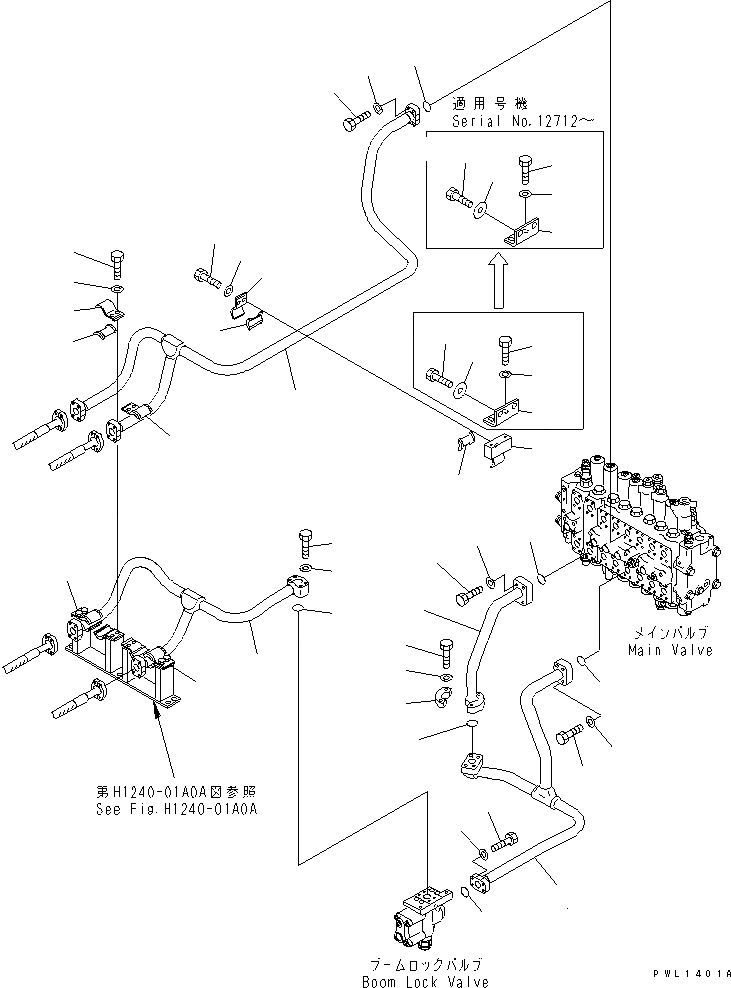 適用号機
Serial No.12712～

メインバルブ
Main Valve

第H1240-01A0A図参照
See Fig.H1240-01A0A

ブームロックバルブ
Boom Lock Valve

PWL1401A