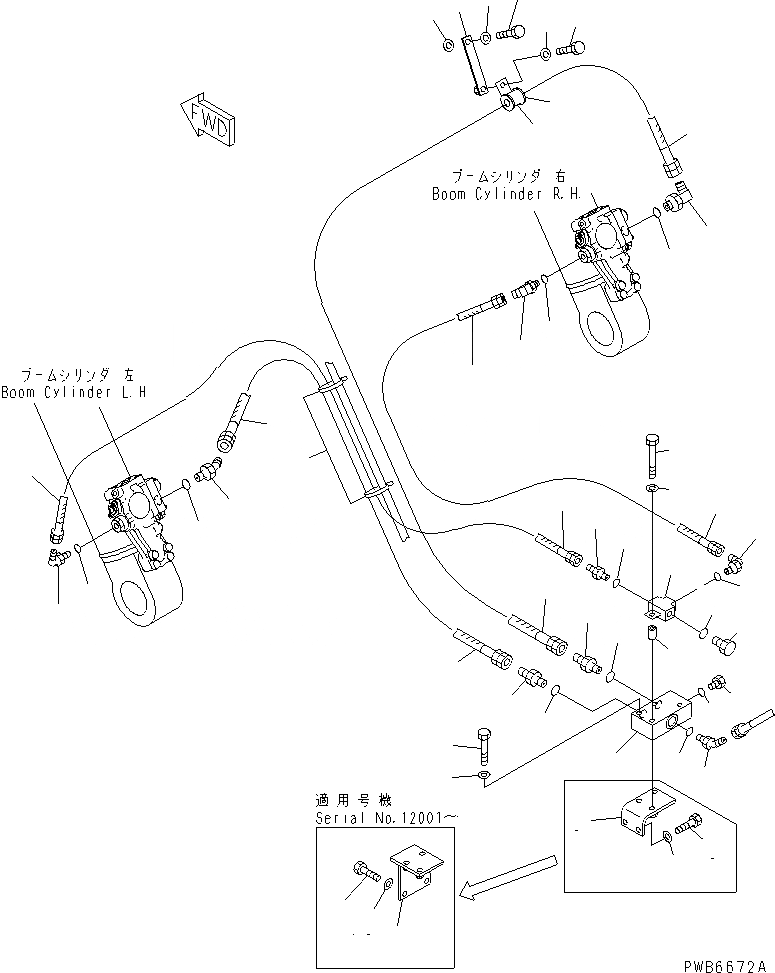 FWD

ブームシリンダ 右
Boom Cylinder R.H.

ブームシリンダ 左
Boom Cylinder L.H

適用号機
Serial No.12001～

PWB6672A