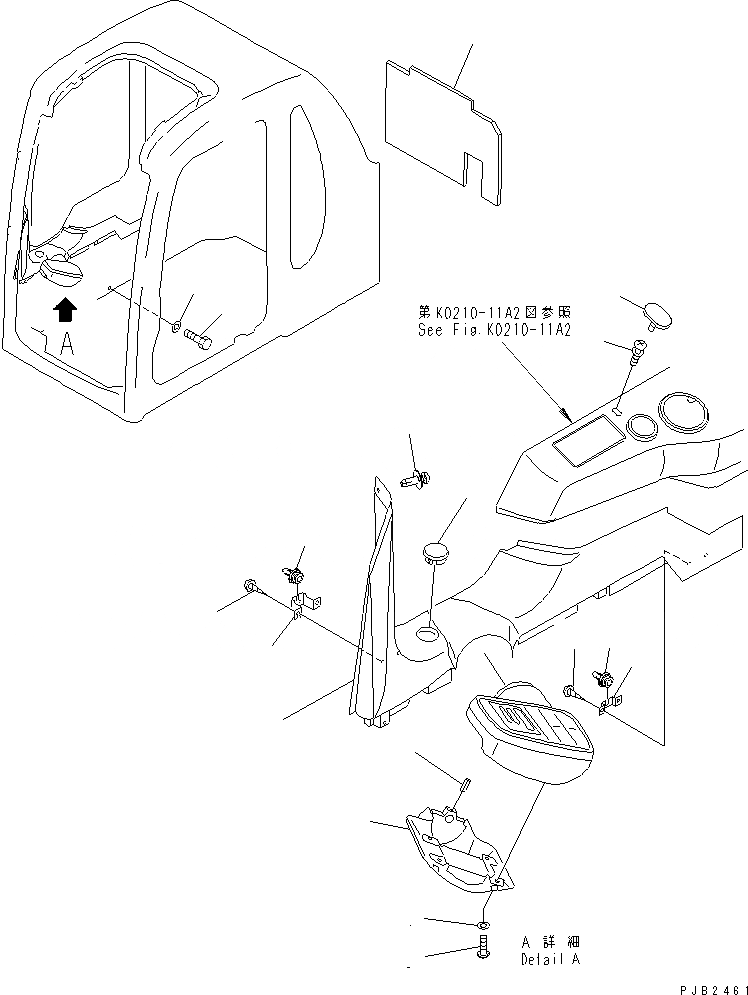 A

第K0210-11A2図参照
See Fig.K0210-11A2

A 詳細
Detail A

PJB2461