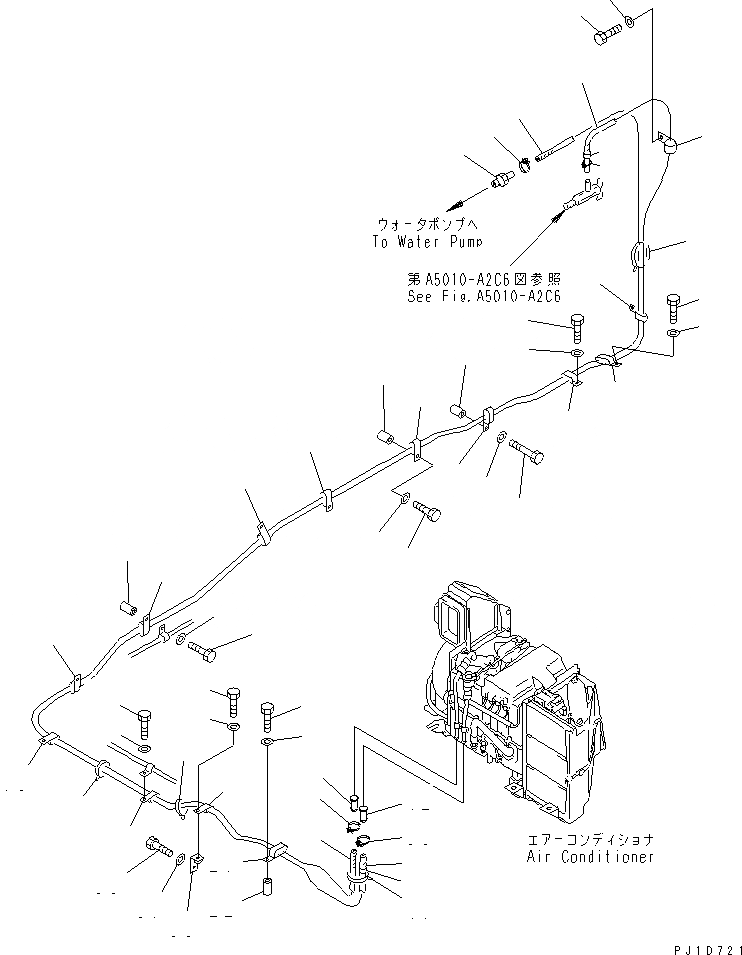 ウォータポンプへ
To Water Pump

第A5010-A2C6図参照
See Fig.A5010-A2C6

エアーコンディショナ
Air Conditioner

PJ1D721