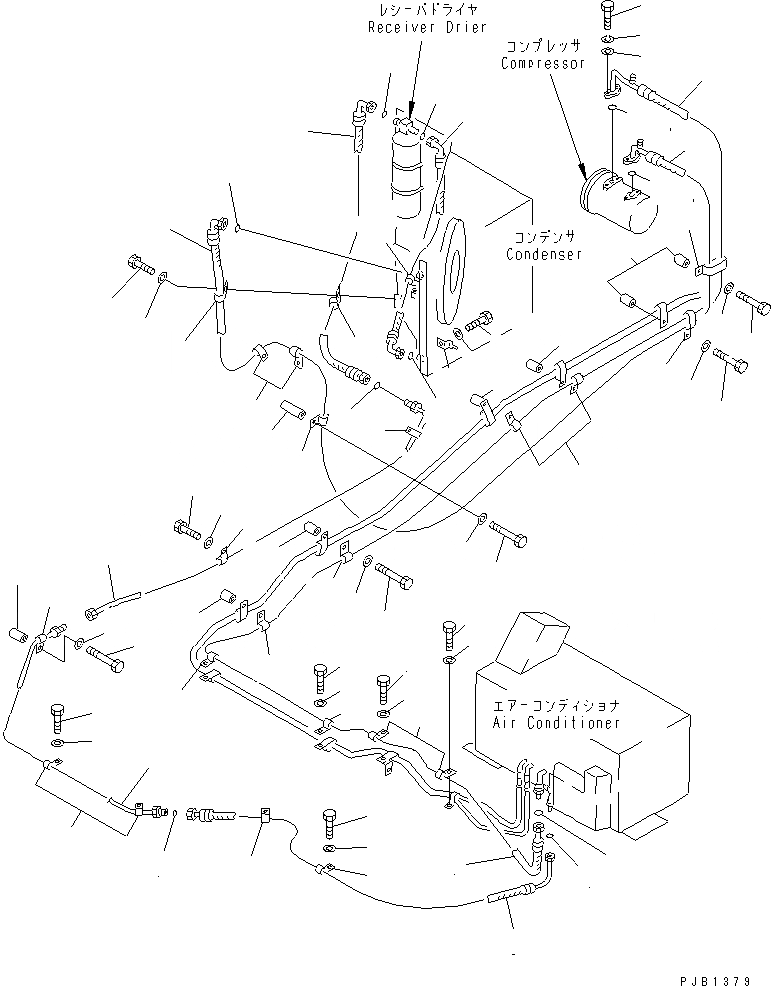 レシーバドライヤ
Receiver Drier

コンプレッサ
Compressor

コンデンサ
Condenser

エアーコンディショナ
Air Conditioner

PJB1379