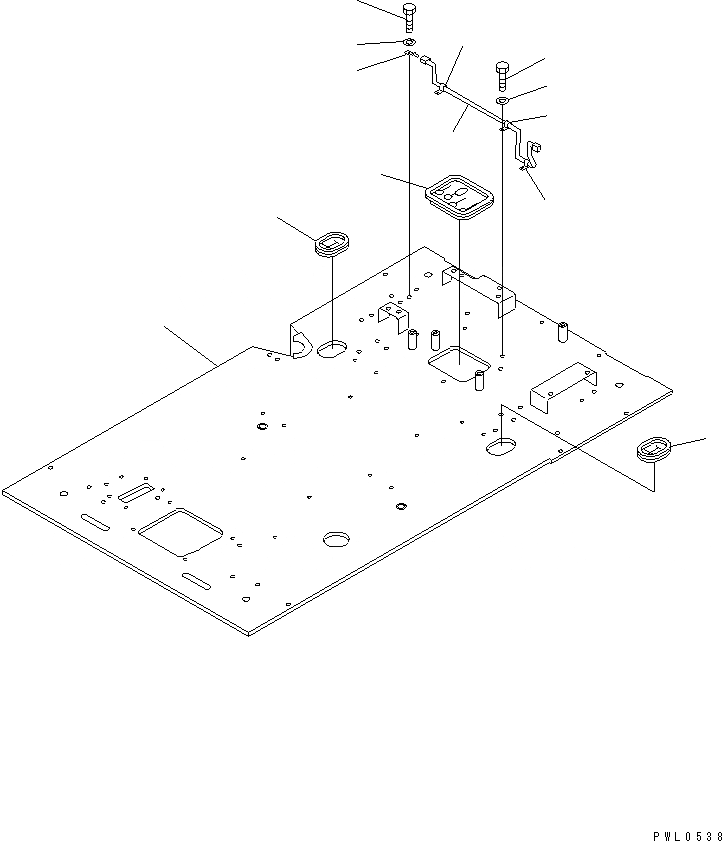 PWL0538