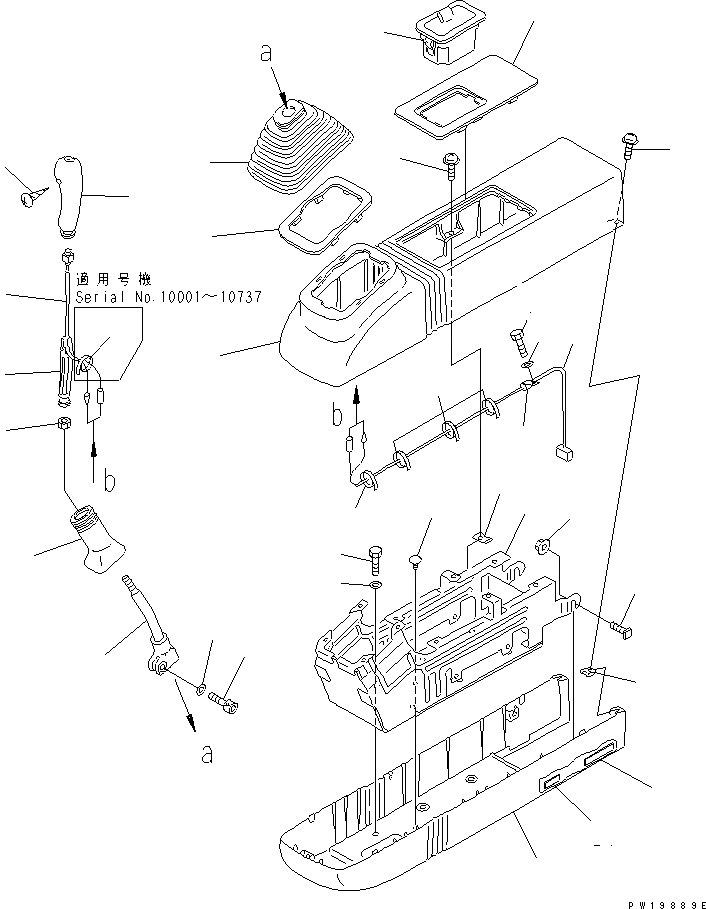 a

適用号機
Serial No.10001～10737

b

b

a

PW19889E