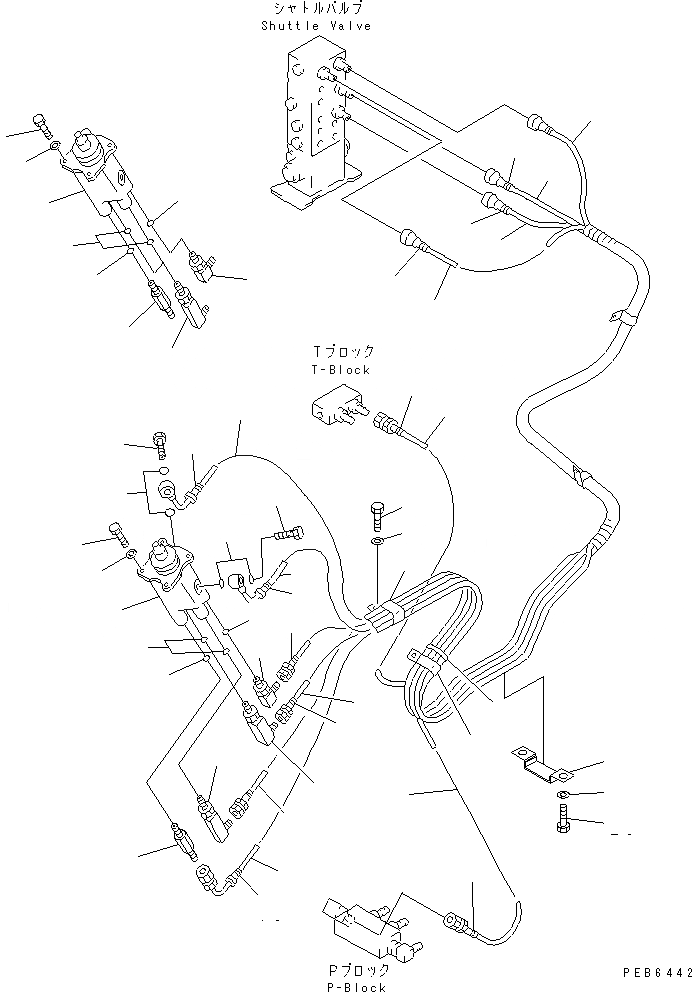 シャトルバルブ
Shuttle Valve

Tブロック
T-Block

Pブロック
P-Block

PEB6442