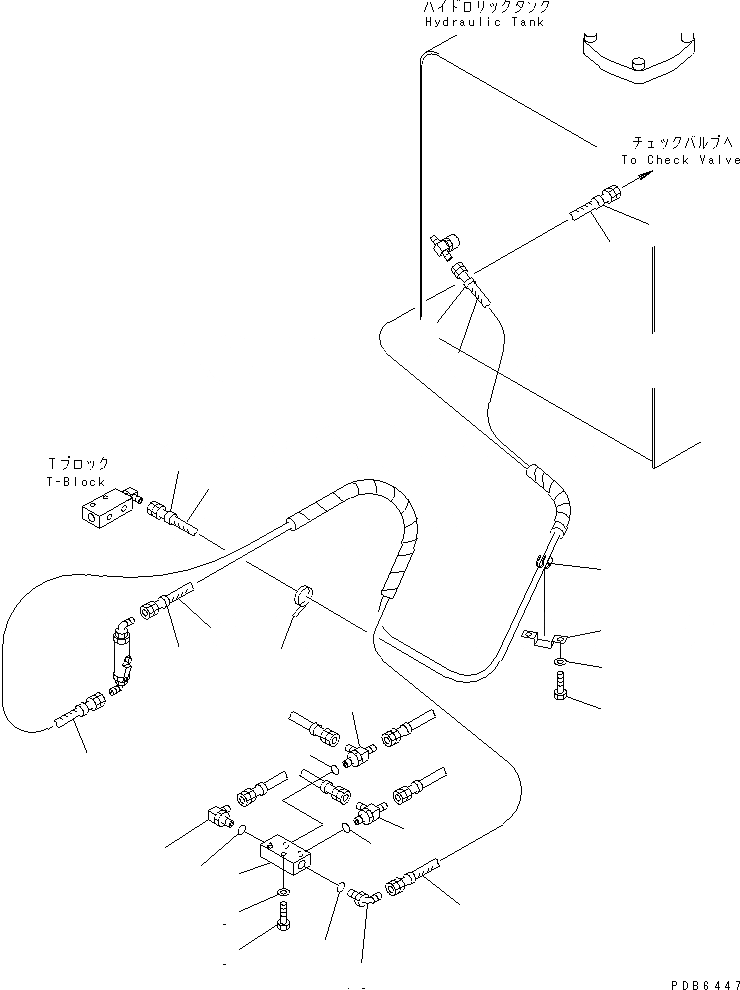 ハイドロリックタンク
Hydraulic Tank

チェックバルブへ
To Check Valve

Tブロック
T-Block

PDB6447