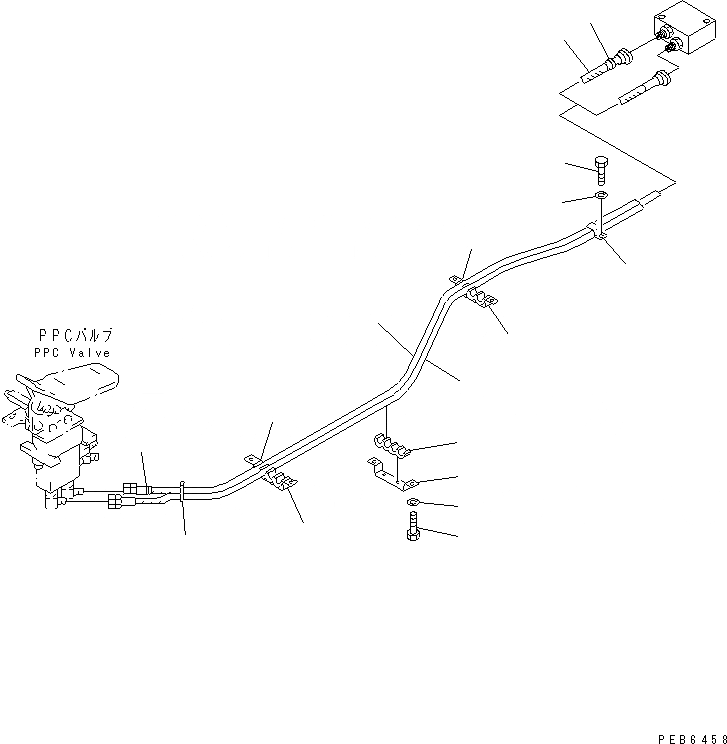 PPCバルブ
PPC Valve

PEB6458