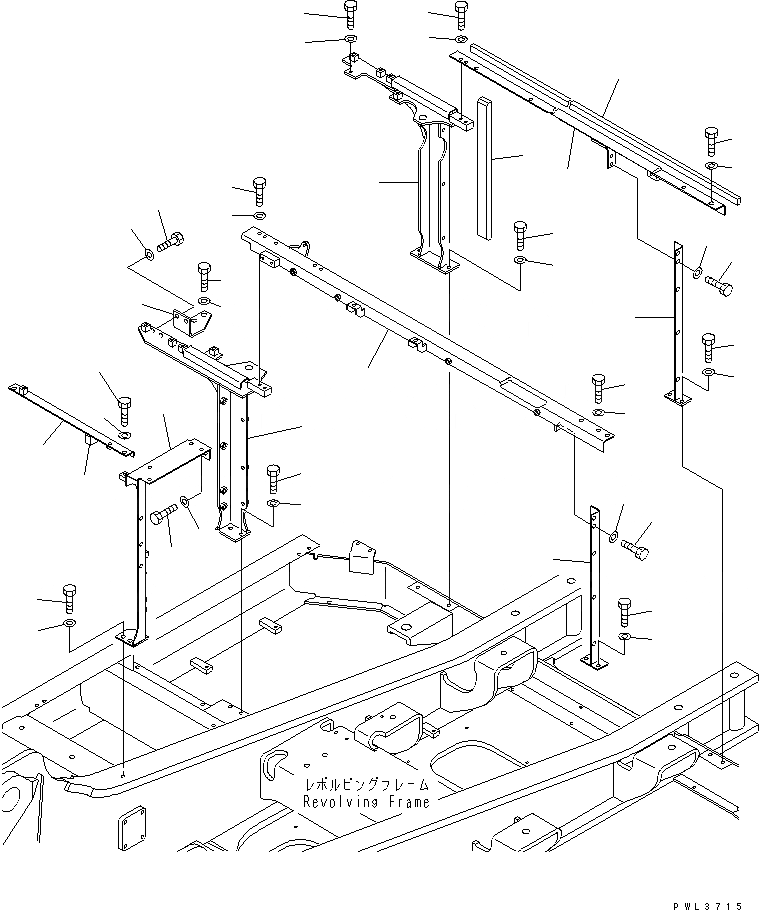 レボルビングフレーム
Revolving Frame

PWL3715